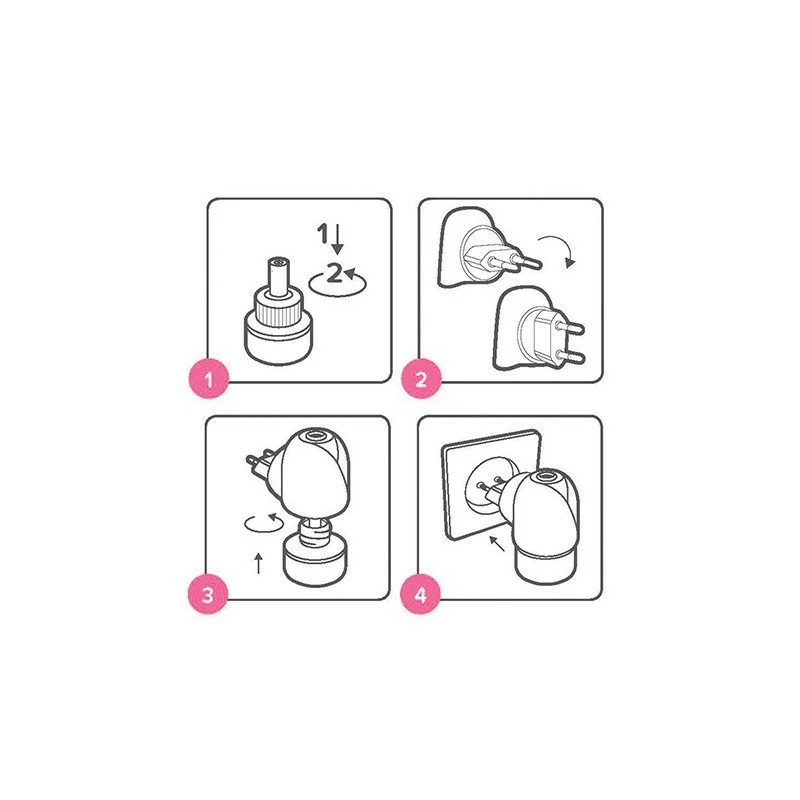 1
2
1
2
3
4